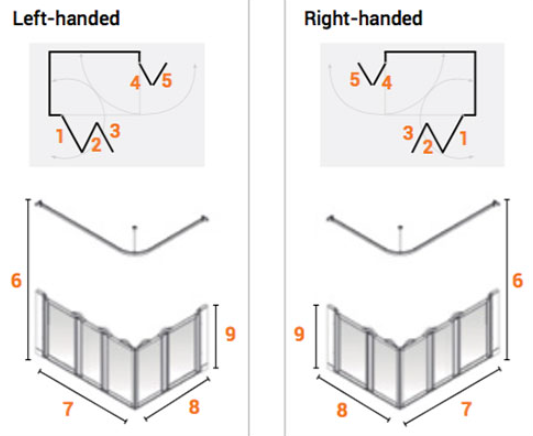 Left-handed

4 5
1 2 3

6
9
7 8

Right-handed

5 4
3 2 1

6
9
8 7