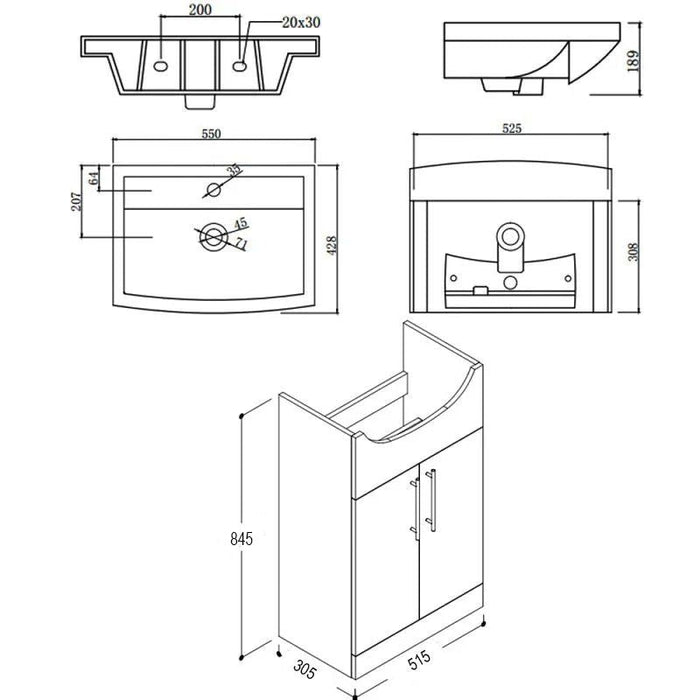 200
20x30
189
550
525
64
207
35
45
71
428
308
845
305
515