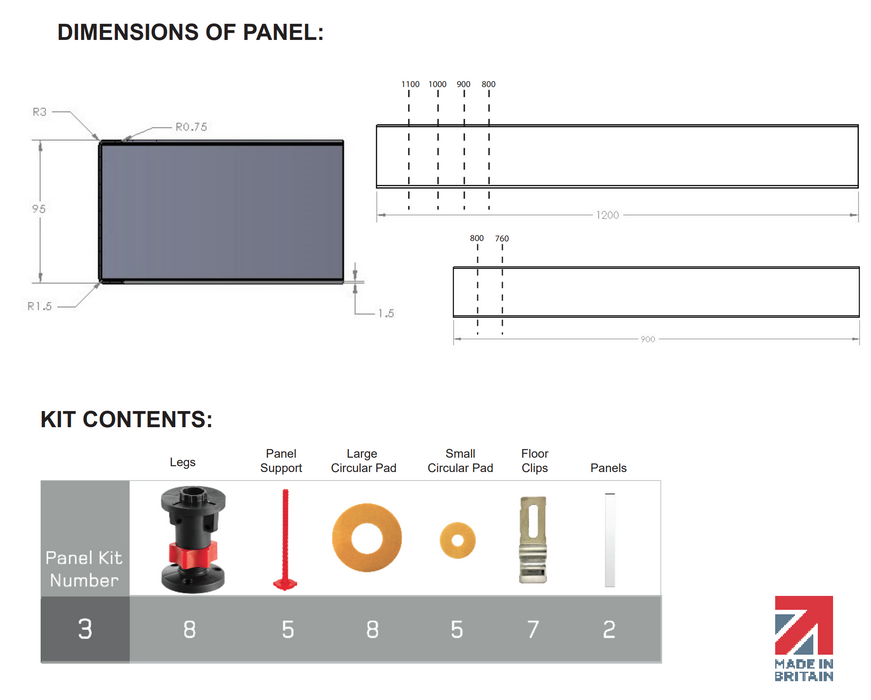 DIMENSIONS OF PANEL:

R3
R0.75
95
R1.5
1.5

1100 1000 900 800
1200

800 760
900

KIT CONTENTS:

| Panel Kit Number | Legs | Panel Support | Large Circular Pad | Small Circular Pad | Floor Clips | Panels |
|---|---|---|---|---|---|---|
| 3 | 8 | 5 | 8 | 5 | 7 | 2 |

MADE IN BRITAIN