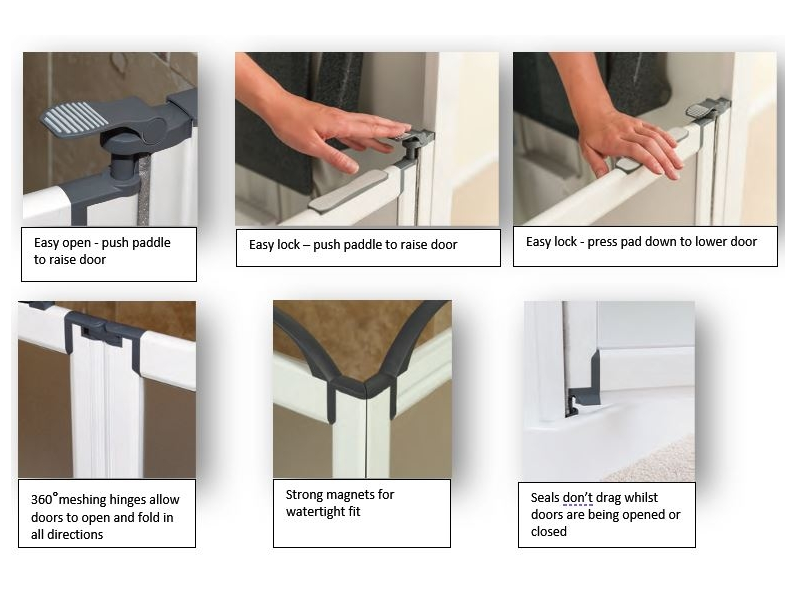 Easy open - push paddle to raise door

Easy lock – push paddle to raise door

Easy lock - press pad down to lower door

360°meshing hinges allow doors to open and fold in all directions

Strong magnets for watertight fit

Seals don't drag whilst doors are being opened or closed