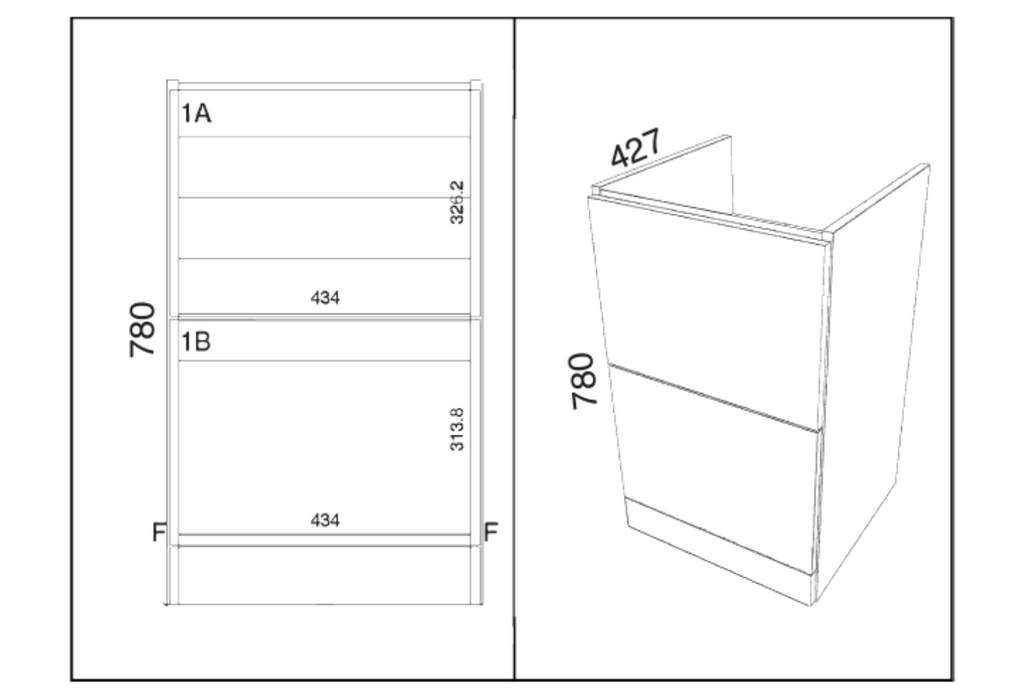 1A
326.2
434
780
1B
313.8
434
F
F

427
780