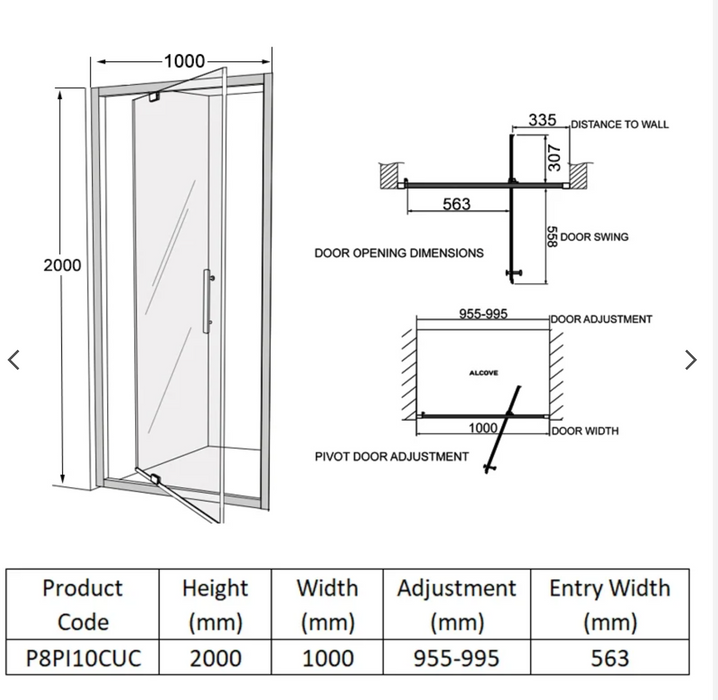 1000

2000

335 DISTANCE TO WALL

307

563

558 DOOR SWING

DOOR OPENING DIMENSIONS

955-995 DOOR ADJUSTMENT

ALCOVE

1000 DOOR WIDTH

PIVOT DOOR ADJUSTMENT

| Product Code | Height (mm) | Width (mm) | Adjustment (mm) | Entry Width (mm) |
|---|---|---|---|---|
| P8PI10CUC | 2000 | 1000 | 955-995 | 563 |