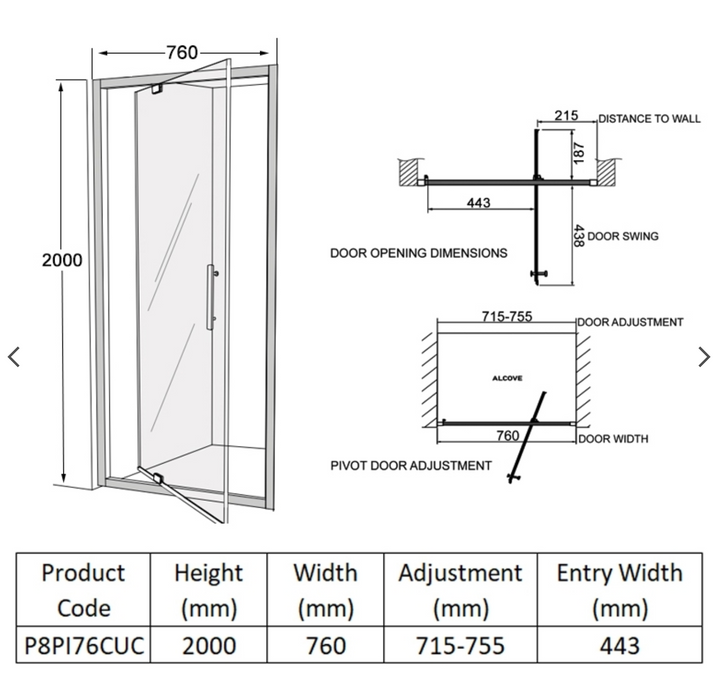 760

2000

215 DISTANCE TO WALL

187

443

438 DOOR SWING

DOOR OPENING DIMENSIONS

715-755 DOOR ADJUSTMENT

ALCOVE

760 DOOR WIDTH

PIVOT DOOR ADJUSTMENT

| Product Code | Height (mm) | Width (mm) | Adjustment (mm) | Entry Width (mm) |
|---|---|---|---|---|
| P8PI76CUC | 2000 | 760 | 715-755 | 443 |