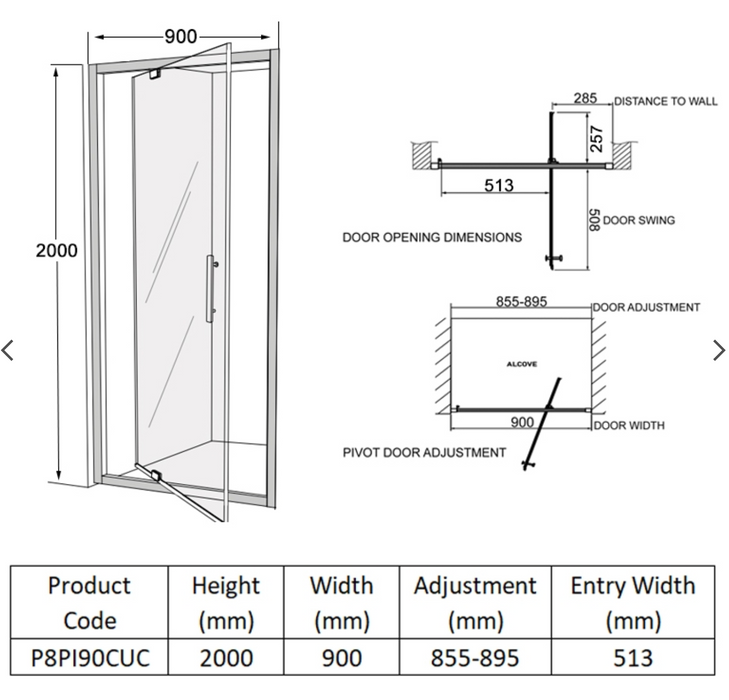 900

2000

285 DISTANCE TO WALL

257

513

508 DOOR SWING

DOOR OPENING DIMENSIONS

855-895 DOOR ADJUSTMENT

ALCOVE

900 DOOR WIDTH

PIVOT DOOR ADJUSTMENT

| Product Code | Height (mm) | Width (mm) | Adjustment (mm) | Entry Width (mm) |
|---|---|---|---|---|
| P8PI90CUC | 2000 | 900 | 855-895 | 513 |