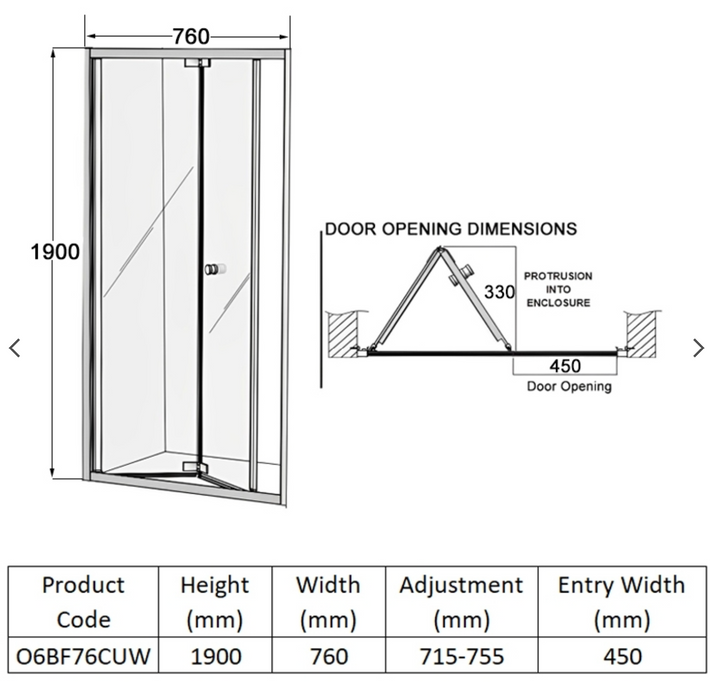 760

1900

DOOR OPENING DIMENSIONS

330

PROTRUSION INTO ENCLOSURE

450

Door Opening

| Product Code | Height (mm) | Width (mm) | Adjustment (mm) | Entry Width (mm) |
|---|---|---|---|---|
| O6BF76CUW | 1900 | 760 | 715-755 | 450 |