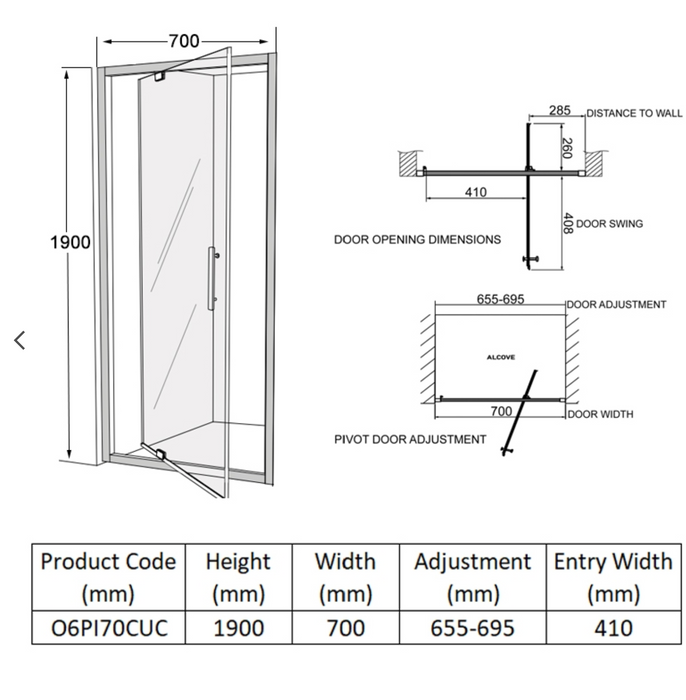 700

1900

285 DISTANCE TO WALL

260

410

408 DOOR SWING

DOOR OPENING DIMENSIONS

655-695 DOOR ADJUSTMENT

ALCOVE

700 DOOR WIDTH

PIVOT DOOR ADJUSTMENT

| Product Code (mm) | Height (mm) | Width (mm) | Adjustment (mm) | Entry Width (mm) |
|---|---|---|---|---|
| O6PI70CUC | 1900 | 700 | 655-695 | 410 |