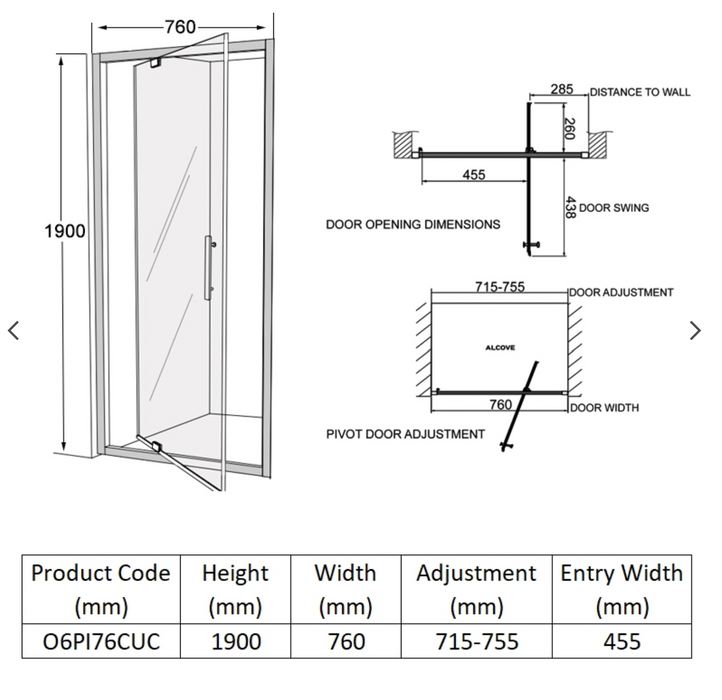 760

1900

285 DISTANCE TO WALL

260

455

438 DOOR SWING

DOOR OPENING DIMENSIONS

715-755 DOOR ADJUSTMENT

ALCOVE

760 DOOR WIDTH

PIVOT DOOR ADJUSTMENT

| Product Code (mm) | Height (mm) | Width (mm) | Adjustment (mm) | Entry Width (mm) |
|---|---|---|---|---|
| O6PI76CUC | 1900 | 760 | 715-755 | 455 |