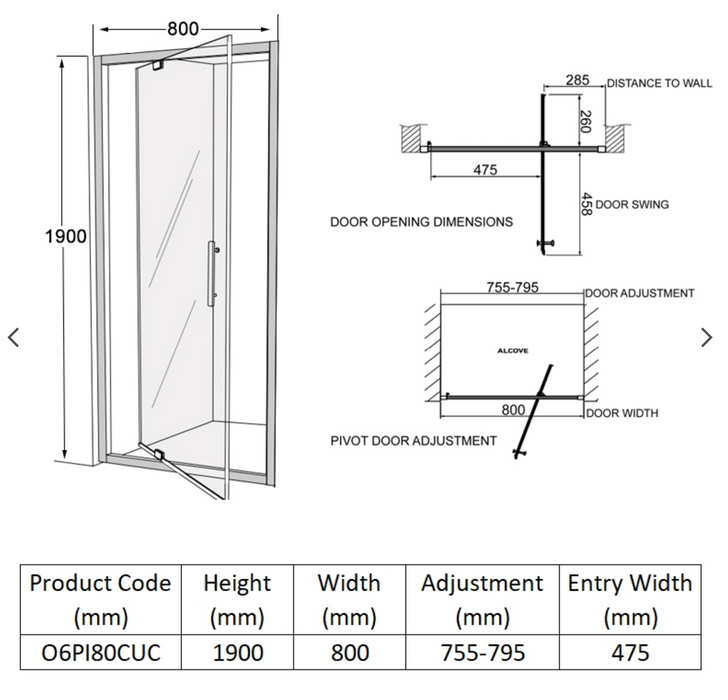 800

1900

285 DISTANCE TO WALL

260

475

458 DOOR SWING

DOOR OPENING DIMENSIONS

755-795 DOOR ADJUSTMENT

ALCOVE

800 DOOR WIDTH

PIVOT DOOR ADJUSTMENT

| Product Code (mm) | Height (mm) | Width (mm) | Adjustment (mm) | Entry Width (mm) |
|---|---|---|---|---|
| O6PI80CUC | 1900 | 800 | 755-795 | 475 |