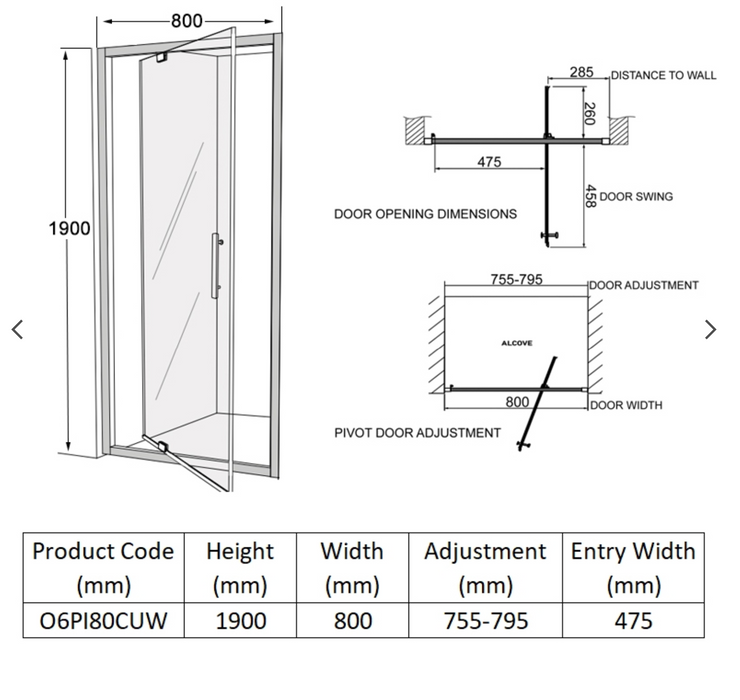 800

1900

285 DISTANCE TO WALL

260

475

458 DOOR SWING

DOOR OPENING DIMENSIONS

755-795 DOOR ADJUSTMENT

ALCOVE

800 DOOR WIDTH

PIVOT DOOR ADJUSTMENT

| Product Code (mm) | Height (mm) | Width (mm) | Adjustment (mm) | Entry Width (mm) |
|---|---|---|---|---|
| O6PI80CUW | 1900 | 800 | 755-795 | 475 |