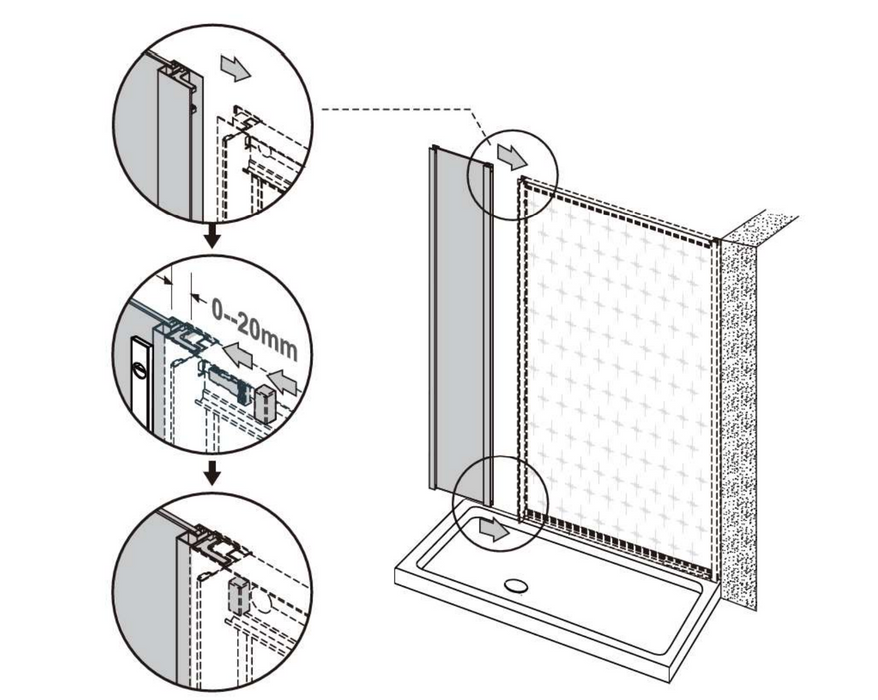 0--20mm