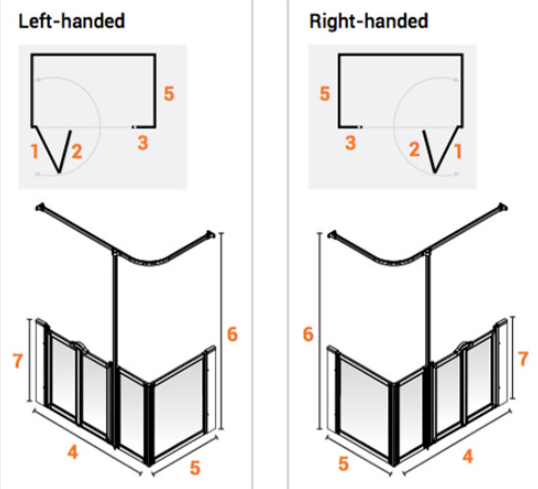 Left-handed

5

1 2

3

6

7

4

5

Right-handed

5

3

2 1

6

7

5

4