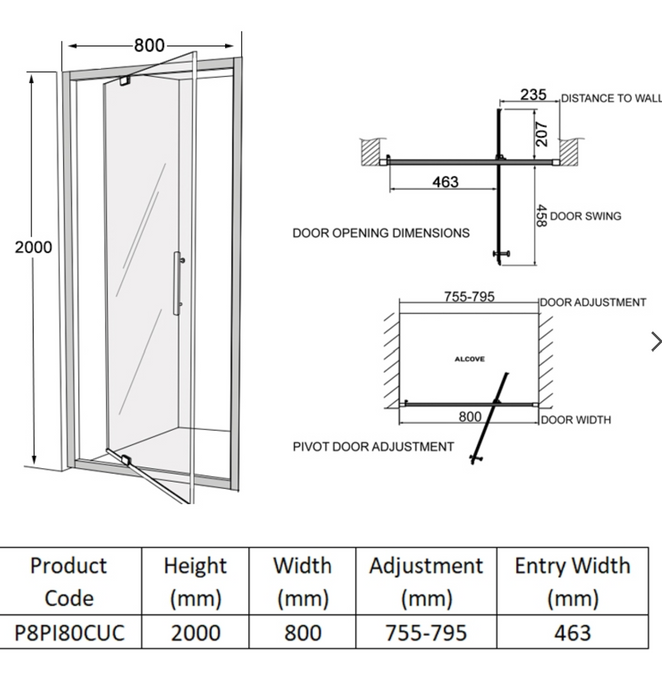 800

2000

235 DISTANCE TO WALL

207

463

458 DOOR SWING

DOOR OPENING DIMENSIONS

755-795 DOOR ADJUSTMENT

ALCOVE

800 DOOR WIDTH

PIVOT DOOR ADJUSTMENT

| Product Code | Height (mm) | Width (mm) | Adjustment (mm) | Entry Width (mm) |
|---|---|---|---|---|
| P8PI80CUC | 2000 | 800 | 755-795 | 463 |